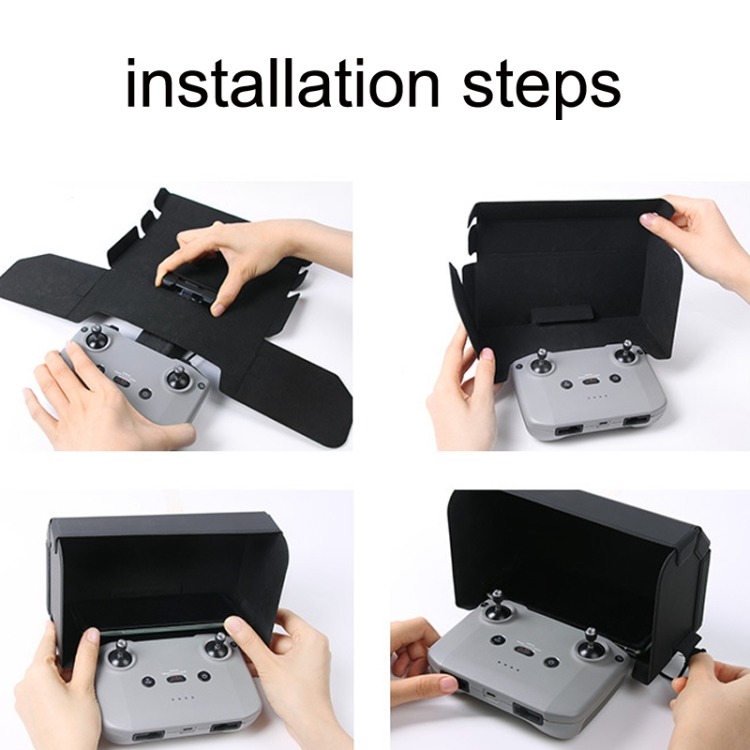 installation steps