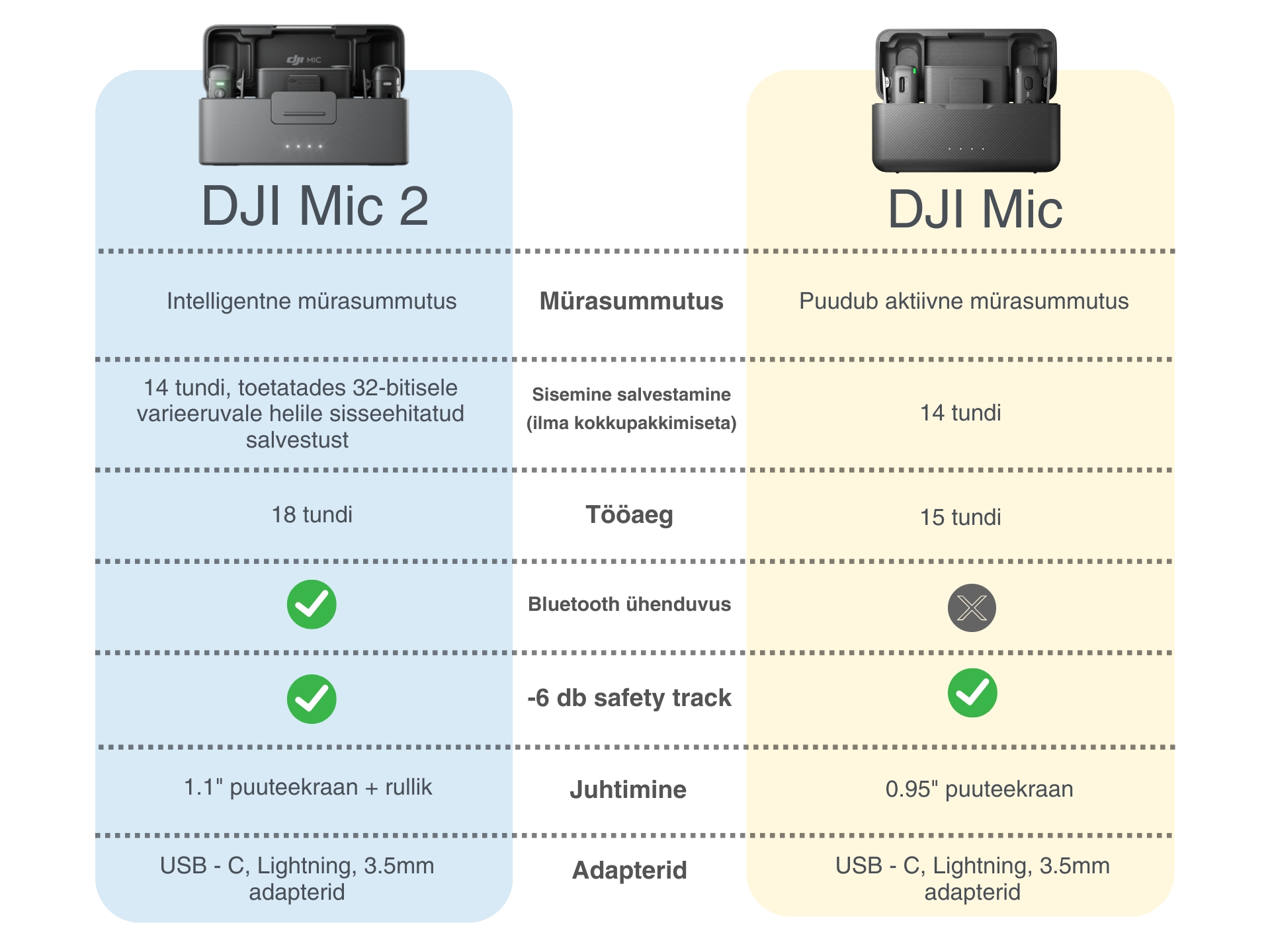 | DJI Mic 2 | | DJI Mic |
|---|---|---|
| Intelligentne mürasummutus | Mürasummutus | Puudub aktiivne mürasummutus |
| 14 tundi, toetatades 32-bitisele varieeruvale helile sisseehitatud salvestust | Sisemine salvestamine (ilma kokkupakkimiseta) | 14 tundi |
| 18 tundi | Tööaeg | 15 tundi |
| ✓ | Bluetooth ühenduvus | ✗ |
| ✓ | -6 db safety track | ✓ |
| 1.1" puuteekraan + rullik | Juhtimine | 0.95" puuteekraan |
| USB - C, Lightning, 3.5mm adapterid | Adapterid | USB - C, Lightning, 3.5mm adapterid |